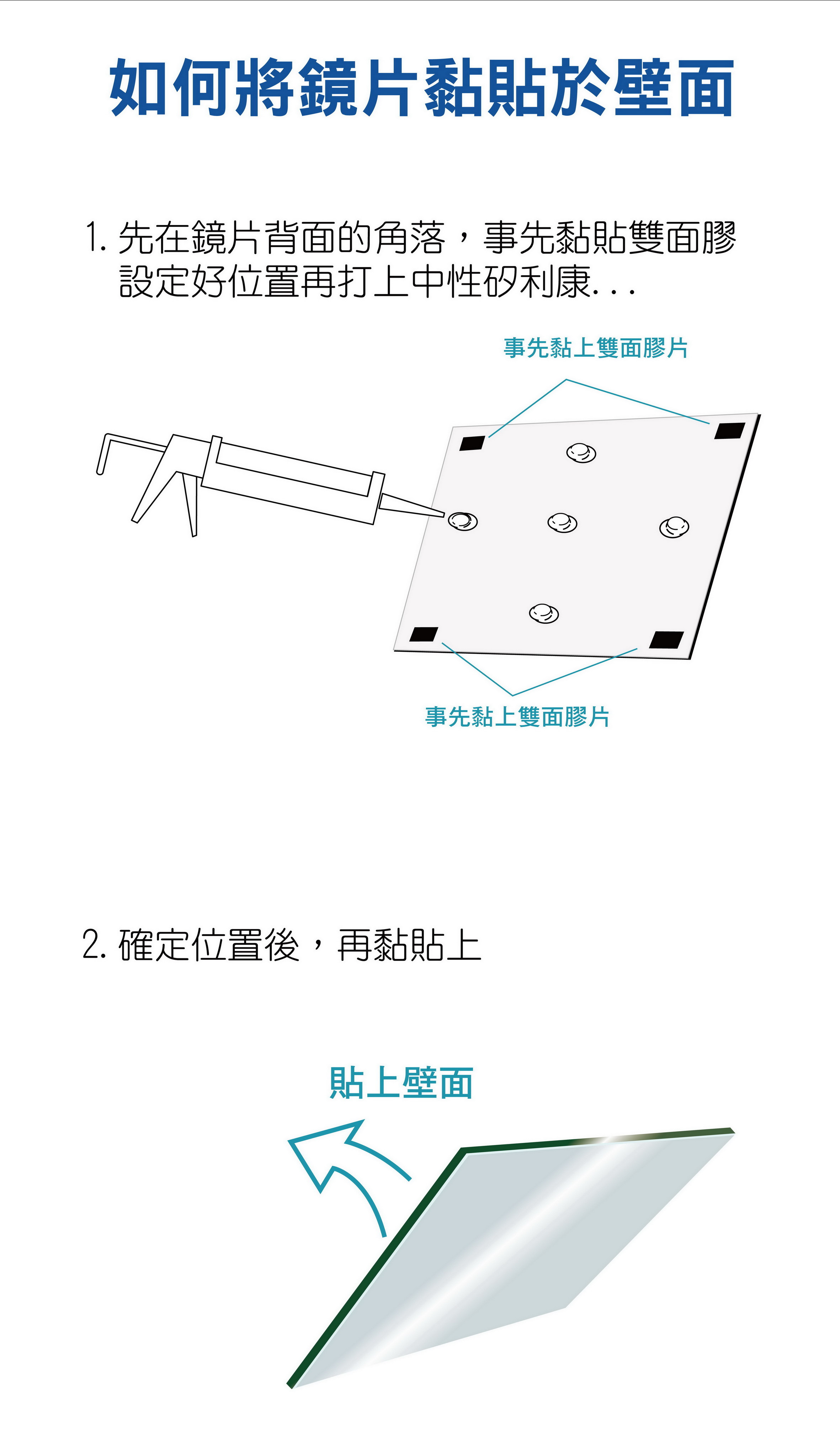 如何將鏡片黏貼於壁面

1. 先在鏡片背面的角落，事先黏貼雙面膠設定好位置再打上中性矽利康...

事先黏上雙面膠片

事先黏上雙面膠片

2. 確定位置後，再黏貼上

貼上壁面